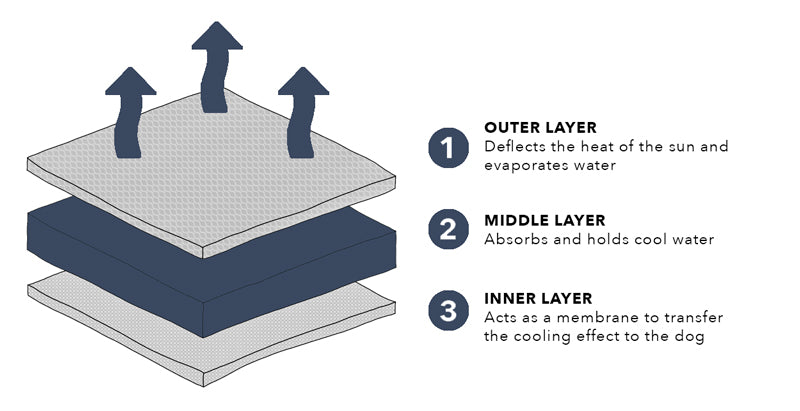 1
OUTER LAYER
Deflects the heat of the sun and evaporates water

2
MIDDLE LAYER
Absorbs and holds cool water

3
INNER LAYER
Acts as a membrane to transfer the cooling effect to the dog